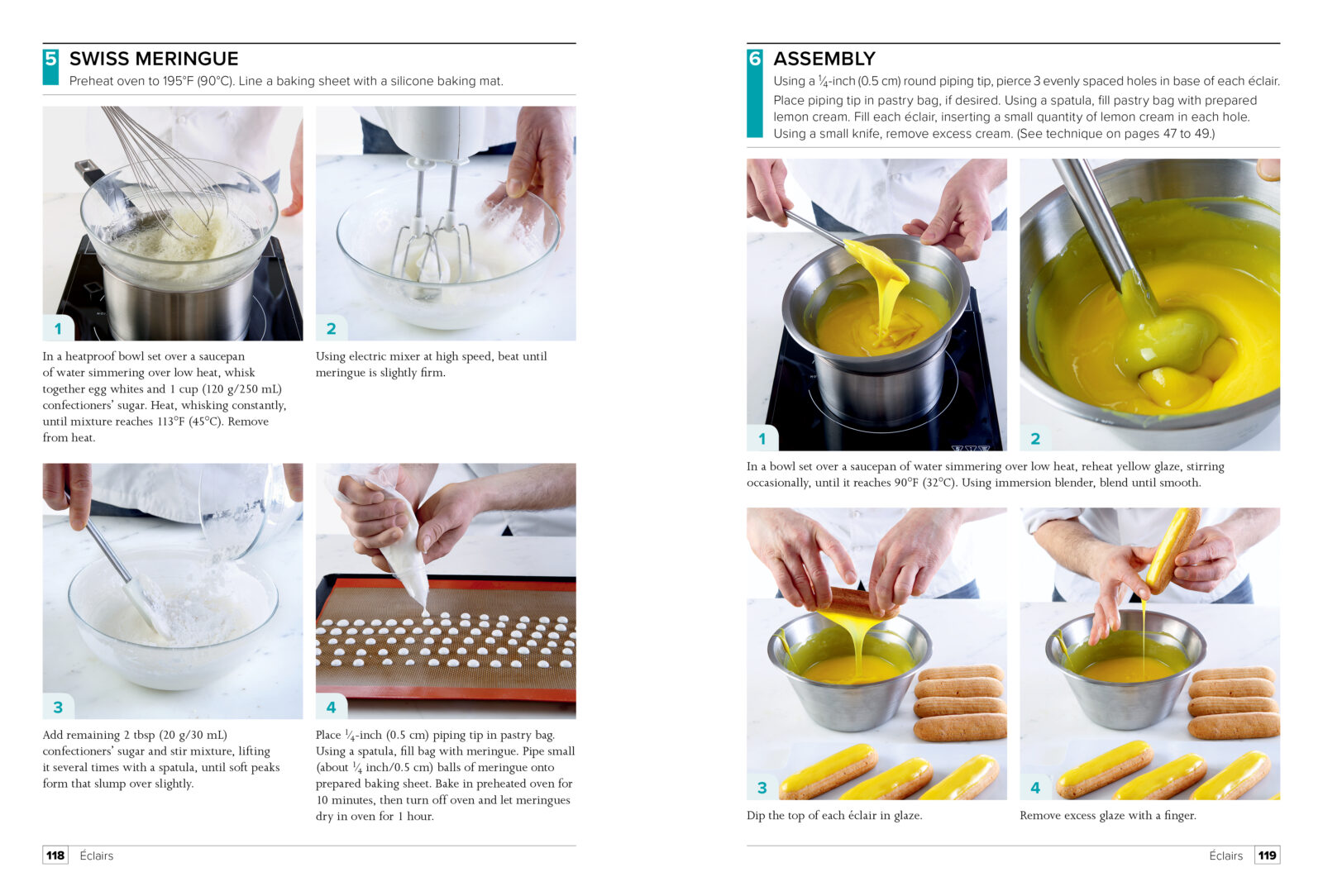 5 SWISS MERINGUE

Preheat oven to 195°F (90°C). Line a baking sheet with a silicone baking mat.

1

In a heatproof bowl set over a saucepan of water simmering over low heat, whisk together egg whites and 1 cup (120 g/250 mL) confectioners' sugar. Heat, whisking constantly, until mixture reaches 113°F (45°C). Remove from heat.

2

Using electric mixer at high speed, beat until meringue is slightly firm.

3

Add remaining 2 tbsp (20 g/30 mL) confectioners' sugar and stir mixture, lifting it several times with a spatula, until soft peaks form that slump over slightly.

4

Place $\frac{1}{4}$-inch (0.5 cm) piping tip in pastry bag. Using a spatula, fill bag with meringue. Pipe small (about $\frac{1}{4}$ inch/0.5 cm) balls of meringue onto prepared baking sheet. Bake in preheated oven for 10 minutes, then turn off oven and let meringues dry in oven for 1 hour.

118 Éclairs

6 ASSEMBLY

Using a $\frac{1}{4}$-inch (0.5 cm) round piping tip, pierce 3 evenly spaced holes in base of each éclair. Place piping tip in pastry bag, if desired. Using a spatula, fill pastry bag with prepared lemon cream. Fill each éclair, inserting a small quantity of lemon cream in each hole. Using a small knife, remove excess cream. (See technique on pages 47 to 49.)

1

2

In a bowl set over a saucepan of water simmering over low heat, reheat yellow glaze, stirring occasionally, until it reaches 90°F (32°C). Using immersion blender, blend until smooth.

3

Dip the top of each éclair in glaze.

4

Remove excess glaze with a finger.

Éclairs 119