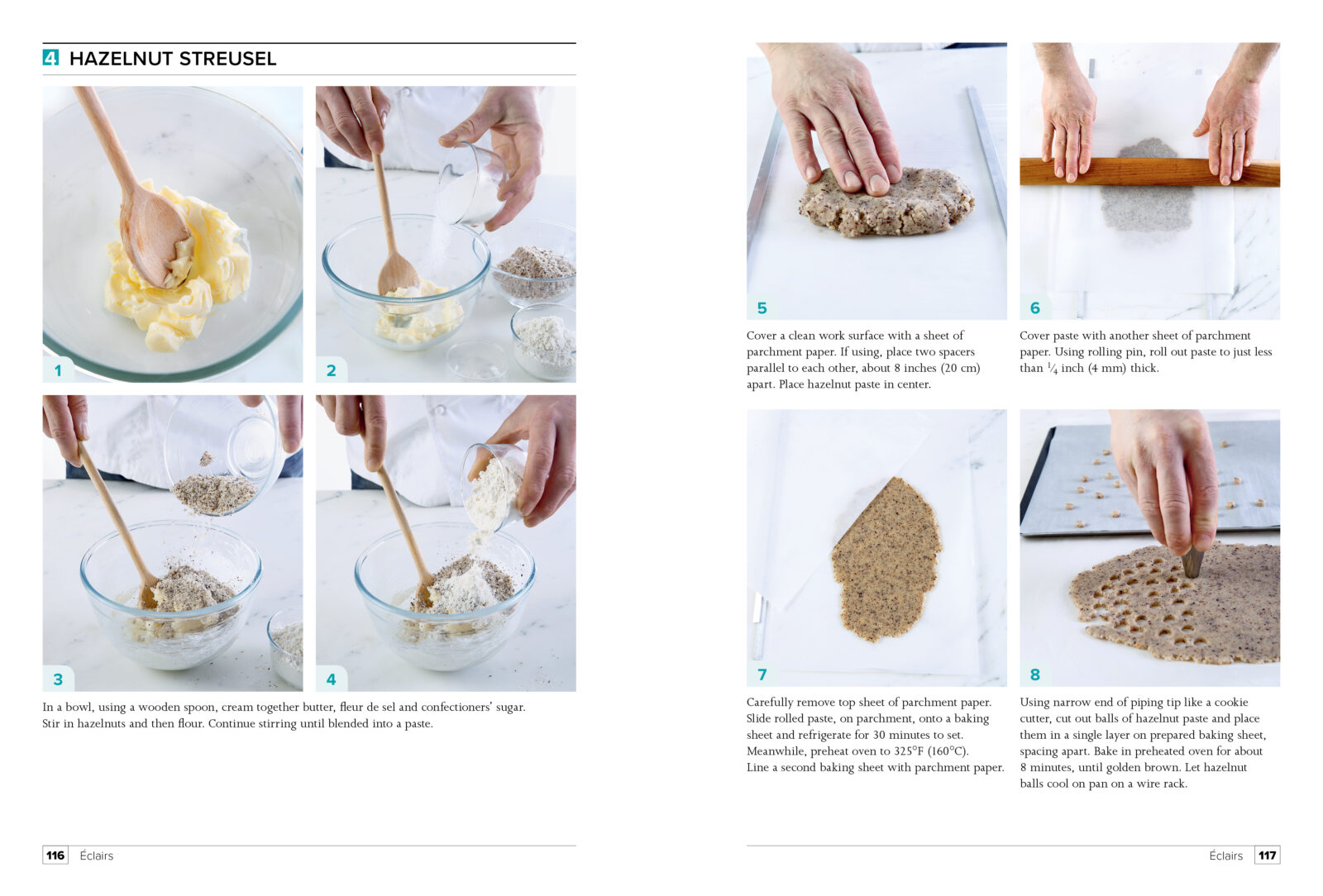 4 HAZELNUT STREUSEL

1

2

3

4

In a bowl, using a wooden spoon, cream together butter, fleur de sel and confectioners' sugar. Stir in hazelnuts and then flour. Continue stirring until blended into a paste.

116 Éclairs

5

Cover a clean work surface with a sheet of parchment paper. If using, place two spacers parallel to each other, about 8 inches (20 cm) apart. Place hazelnut paste in center.

6

Cover paste with another sheet of parchment paper. Using rolling pin, roll out paste to just less than $\frac{1}{4}$ inch (4 mm) thick.

7

Carefully remove top sheet of parchment paper. Slide rolled paste, on parchment, onto a baking sheet and refrigerate for 30 minutes to set. Meanwhile, preheat oven to 325°F (160°C). Line a second baking sheet with parchment paper.

8

Using narrow end of piping tip like a cookie cutter, cut out balls of hazelnut paste and place them in a single layer on prepared baking sheet, spacing apart. Bake in preheated oven for about 8 minutes, until golden brown. Let hazelnut balls cool on pan on a wire rack.

Éclairs 117