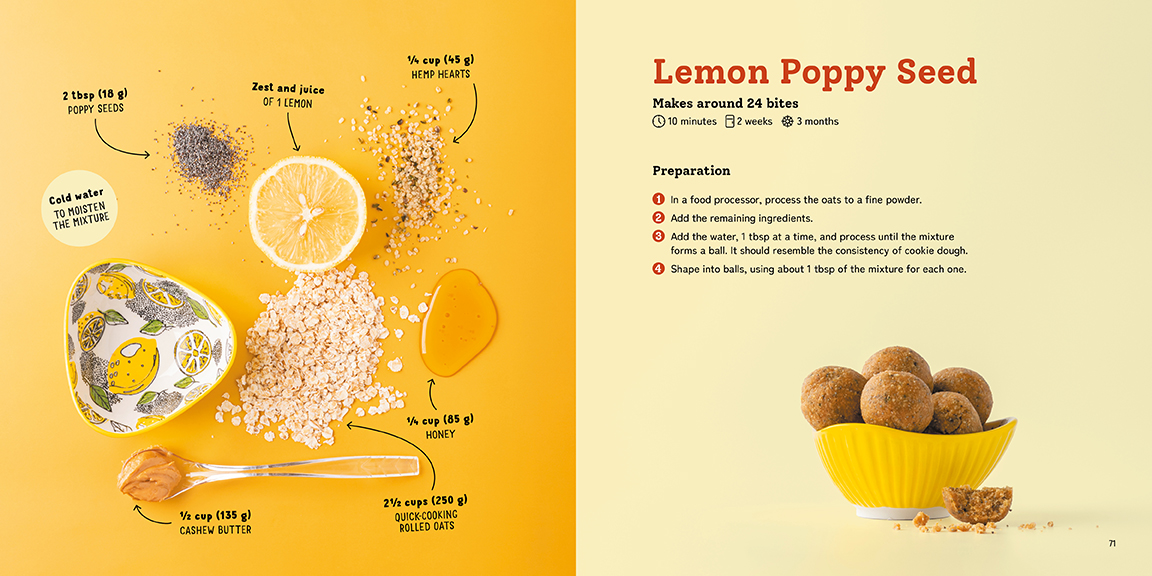 2 tbsp (18 g)
POPPY SEEDS

Zest and juice
OF 1 LEMON

¼ cup (45 g)
HEMP HEARTS

Cold water
TO MOISTEN THE MIXTURE

¼ cup (85 g)
HONEY

2½ cups (250 g)
QUICK-COOKING ROLLED OATS

½ cup (135 g)
CASHEW BUTTER

Lemon Poppy Seed

Makes around 24 bites

10 minutes 2 weeks 3 months

Preparation

1 In a food processor, process the oats to a fine powder.

2 Add the remaining ingredients.

3 Add the water, 1 tbsp at a time, and process until the mixture forms a ball. It should resemble the consistency of cookie dough.

4 Shape into balls, using about 1 tbsp of the mixture for each one.

71