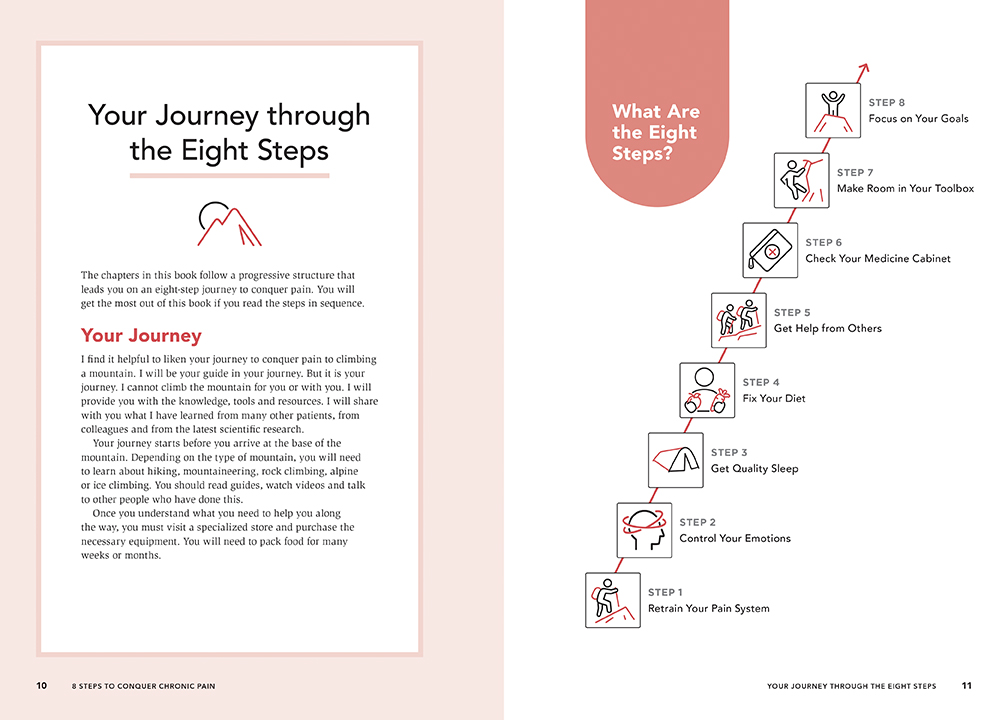 Your Journey through the Eight Steps

The chapters in this book follow a progressive structure that leads you on an eight-step journey to conquer pain. You will get the most out of this book if you read the steps in sequence.

Your Journey

I find it helpful to liken your journey to conquer pain to climbing a mountain. I will be your guide in your journey. But it is your journey. I cannot climb the mountain for you or with you. I will provide you with the knowledge, tools and resources. I will share with you what I have learned from many other patients, from colleagues and from the latest scientific research.

Your journey starts before you arrive at the base of the mountain. Depending on the type of mountain, you will need to learn about hiking, mountaineering, rock climbing, alpine or ice climbing. You should read guides, watch videos and talk to other people who have done this.

Once you understand what you need to help you along the way, you must visit a specialized store and purchase the necessary equipment. You will need to pack food for many weeks or months.

10 8 STEPS TO CONQUER CHRONIC PAIN

What Are the Eight Steps?

STEP 8
Focus on Your Goals

STEP 7
Make Room in Your Toolbox

STEP 6
Check Your Medicine Cabinet

STEP 5
Get Help from Others

STEP 4
Fix Your Diet

STEP 3
Get Quality Sleep

STEP 2
Control Your Emotions

STEP 1
Retrain Your Pain System

YOUR JOURNEY THROUGH THE EIGHT STEPS 11