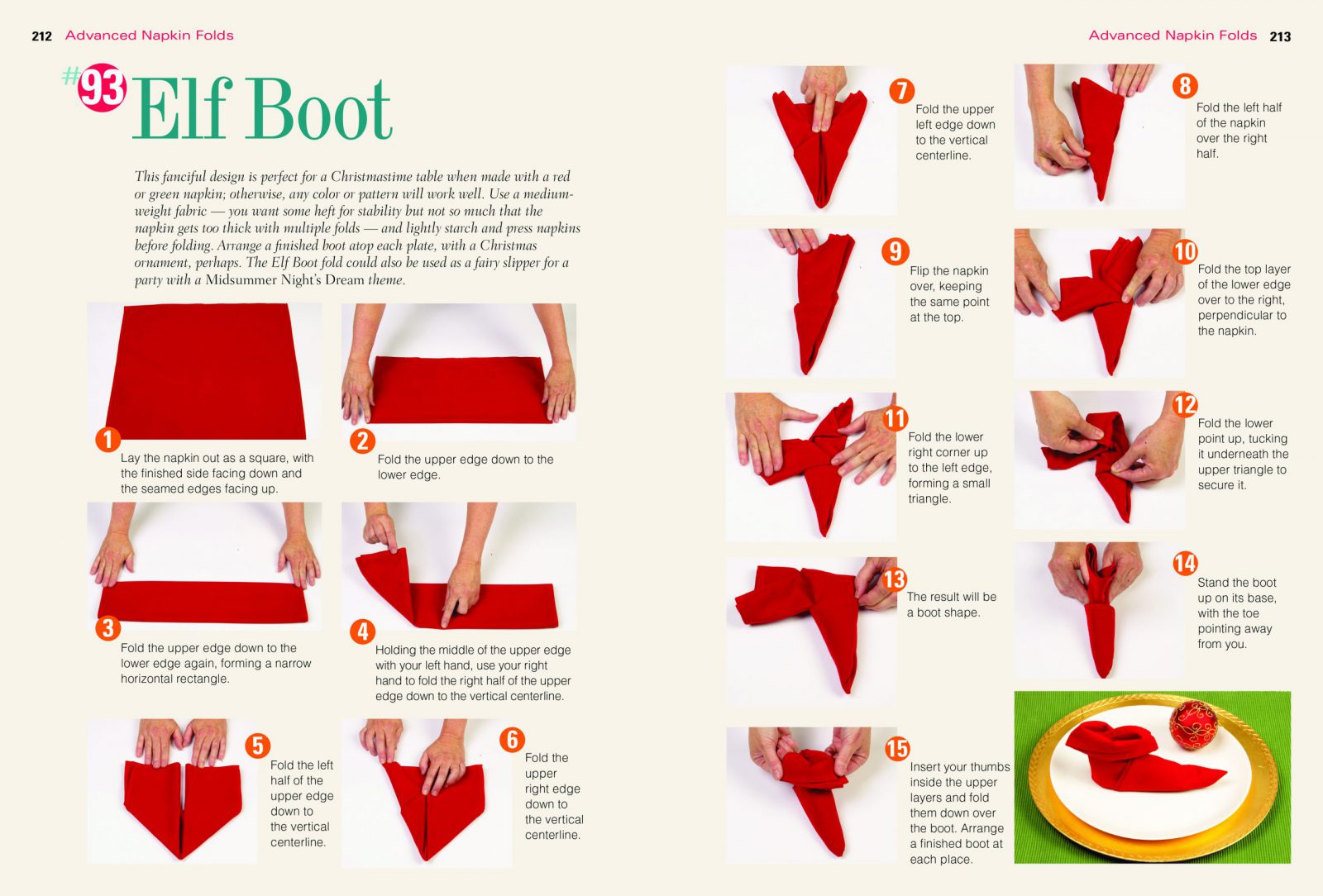 212 Advanced Napkin Folds

#93 Elf Boot

This fanciful design is perfect for a Christmastime table when made with a red or green napkin; otherwise, any color or pattern will work well. Use a medium-weight fabric — you want some heft for stability but not so much that the napkin gets too thick with multiple folds — and lightly starch and press napkins before folding. Arrange a finished boot atop each plate, with a Christmas ornament, perhaps. The Elf Boot fold could also be used as a fairy slipper for a party with a Midsummer Night's Dream theme.

1 Lay the napkin out as a square, with the finished side facing down and the seamed edges facing up.

2 Fold the upper edge down to the lower edge.

3 Fold the upper edge down to the lower edge again, forming a narrow horizontal rectangle.

4 Holding the middle of the upper edge with your left hand, use your right hand to fold the right half of the upper edge down to the vertical centerline.

5 Fold the left half of the upper edge down to the vertical centerline.

6 Fold the upper right edge down to the vertical centerline.

Advanced Napkin Folds 213

7 Fold the upper left edge down to the vertical centerline.

8 Fold the left half of the napkin over the right half.

9 Flip the napkin over, keeping the same point at the top.

10 Fold the top layer of the lower edge over to the right, perpendicular to the napkin.

11 Fold the lower right corner up to the left edge, forming a small triangle.

12 Fold the lower point up, tucking it underneath the upper triangle to secure it.

13 The result will be a boot shape.

14 Stand the boot up on its base, with the toe pointing away from you.

15 Insert your thumbs inside the upper layers and fold them down over the boot. Arrange a finished boot at each place.