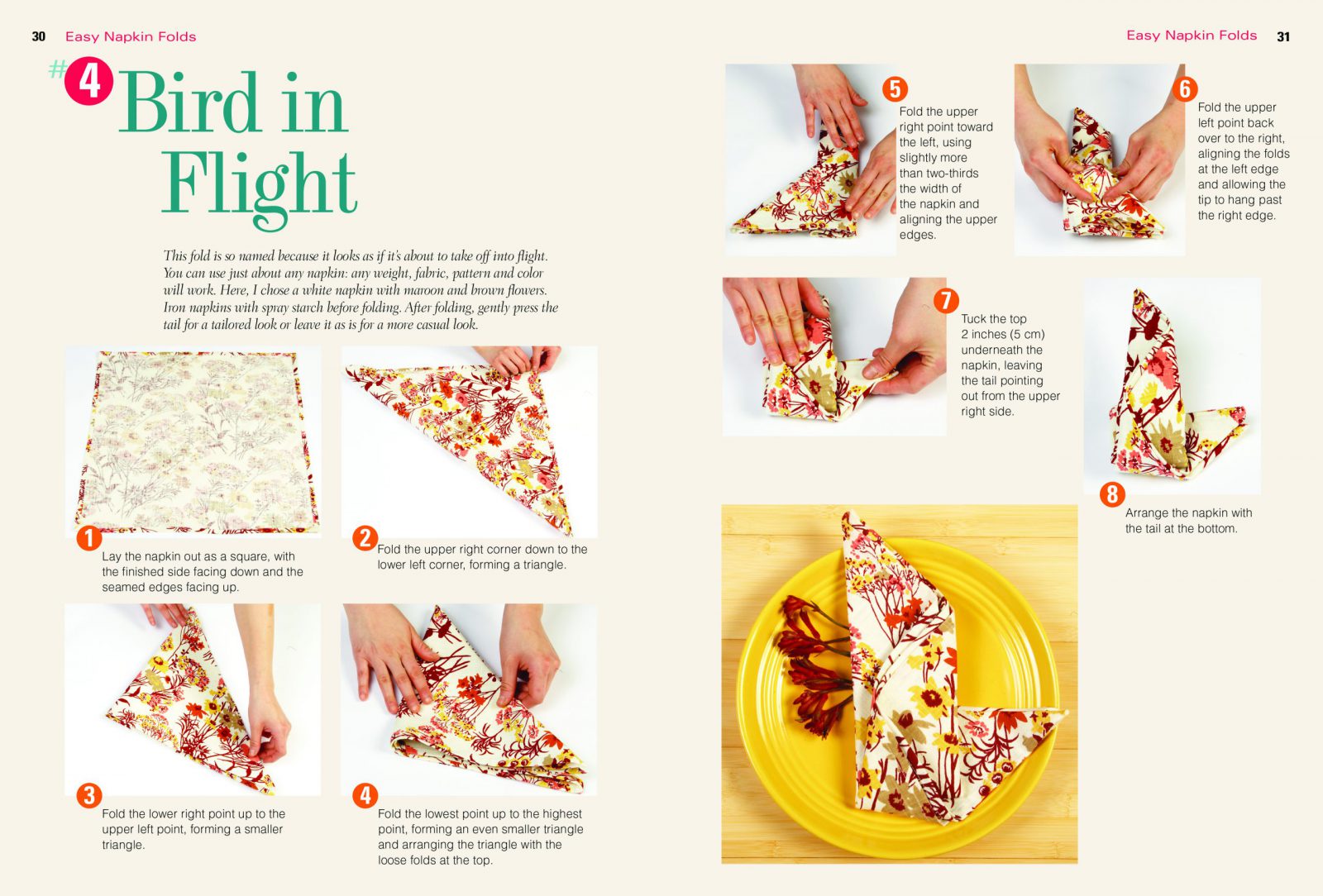 30 Easy Napkin Folds

#4 Bird in Flight

This fold is so named because it looks as if it's about to take off into flight. You can use just about any napkin: any weight, fabric, pattern and color will work. Here, I chose a white napkin with maroon and brown flowers. Iron napkins with spray starch before folding. After folding, gently press the tail for a tailored look or leave it as is for a more casual look.

1 Lay the napkin out as a square, with the finished side facing down and the seamed edges facing up.

2 Fold the upper right corner down to the lower left corner, forming a triangle.

3 Fold the lower right point up to the upper left point, forming a smaller triangle.

4 Fold the lowest point up to the highest point, forming an even smaller triangle and arranging the triangle with the loose folds at the top.

Easy Napkin Folds 31

5 Fold the upper right point toward the left, using slightly more than two-thirds the width of the napkin and aligning the upper edges.

6 Fold the upper left point back over to the right, aligning the folds at the left edge and allowing the tip to hang past the right edge.

7 Tuck the top 2 inches (5 cm) underneath the napkin, leaving the tail pointing out from the upper right side.

8 Arrange the napkin with the tail at the bottom.