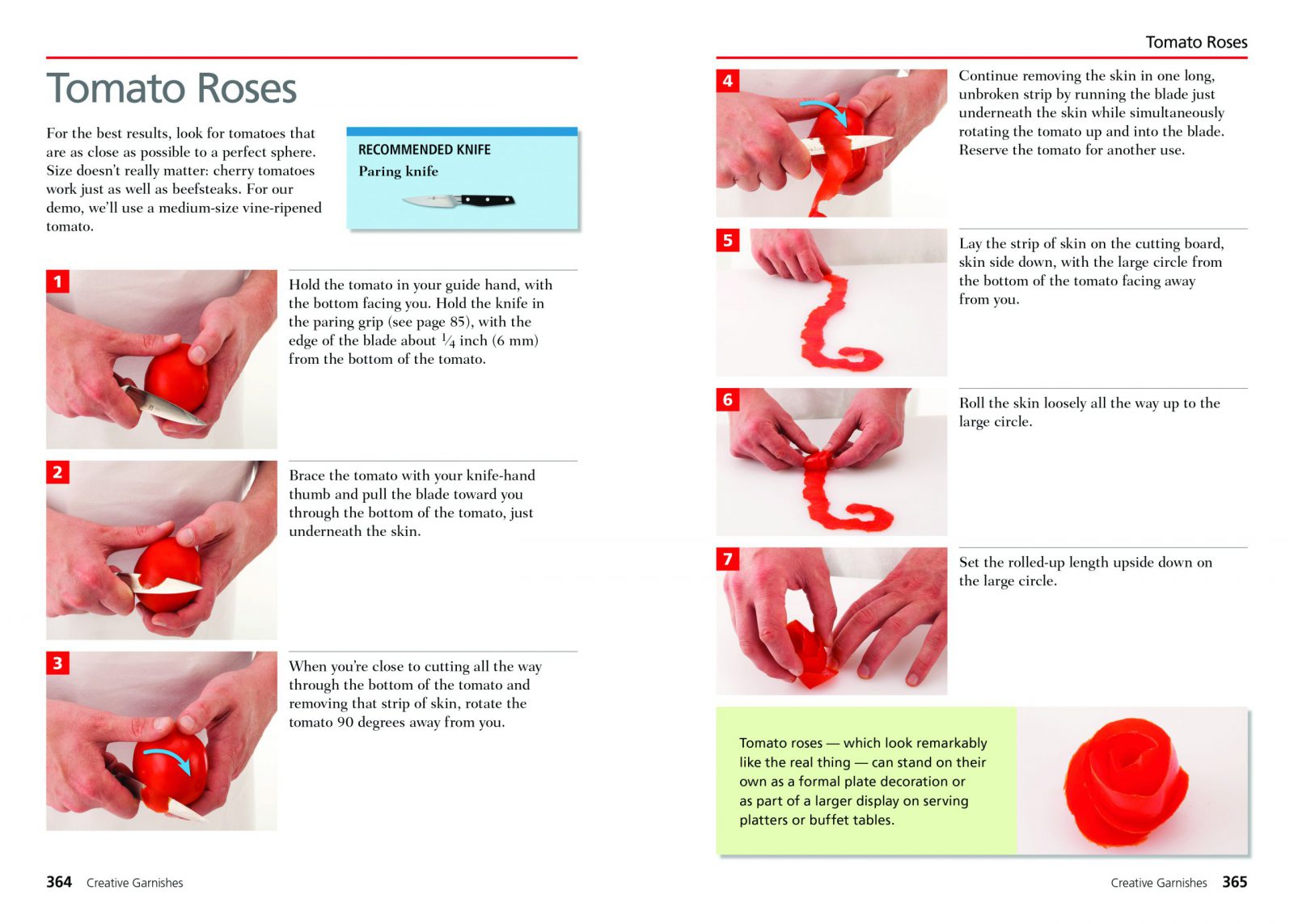 Tomato Roses

For the best results, look for tomatoes that are as close as possible to a perfect sphere. Size doesn't really matter: cherry tomatoes work just as well as beefsteaks. For our demo, we'll use a medium-size vine-ripened tomato.

RECOMMENDED KNIFE
Paring knife

1
Hold the tomato in your guide hand, with the bottom facing you. Hold the knife in the paring grip (see page 85), with the edge of the blade about $\frac{1}{4}$ inch (6 mm) from the bottom of the tomato.

2
Brace the tomato with your knife-hand thumb and pull the blade toward you through the bottom of the tomato, just underneath the skin.

3
When you're close to cutting all the way through the bottom of the tomato and removing that strip of skin, rotate the tomato 90 degrees away from you.

364 Creative Garnishes

Tomato Roses

4
Continue removing the skin in one long, unbroken strip by running the blade just underneath the skin while simultaneously rotating the tomato up and into the blade. Reserve the tomato for another use.

5
Lay the strip of skin on the cutting board, skin side down, with the large circle from the bottom of the tomato facing away from you.

6
Roll the skin loosely all the way up to the large circle.

7
Set the rolled-up length upside down on the large circle.

Tomato roses — which look remarkably like the real thing — can stand on their own as a formal plate decoration or as part of a larger display on serving platters or buffet tables.

Creative Garnishes 365