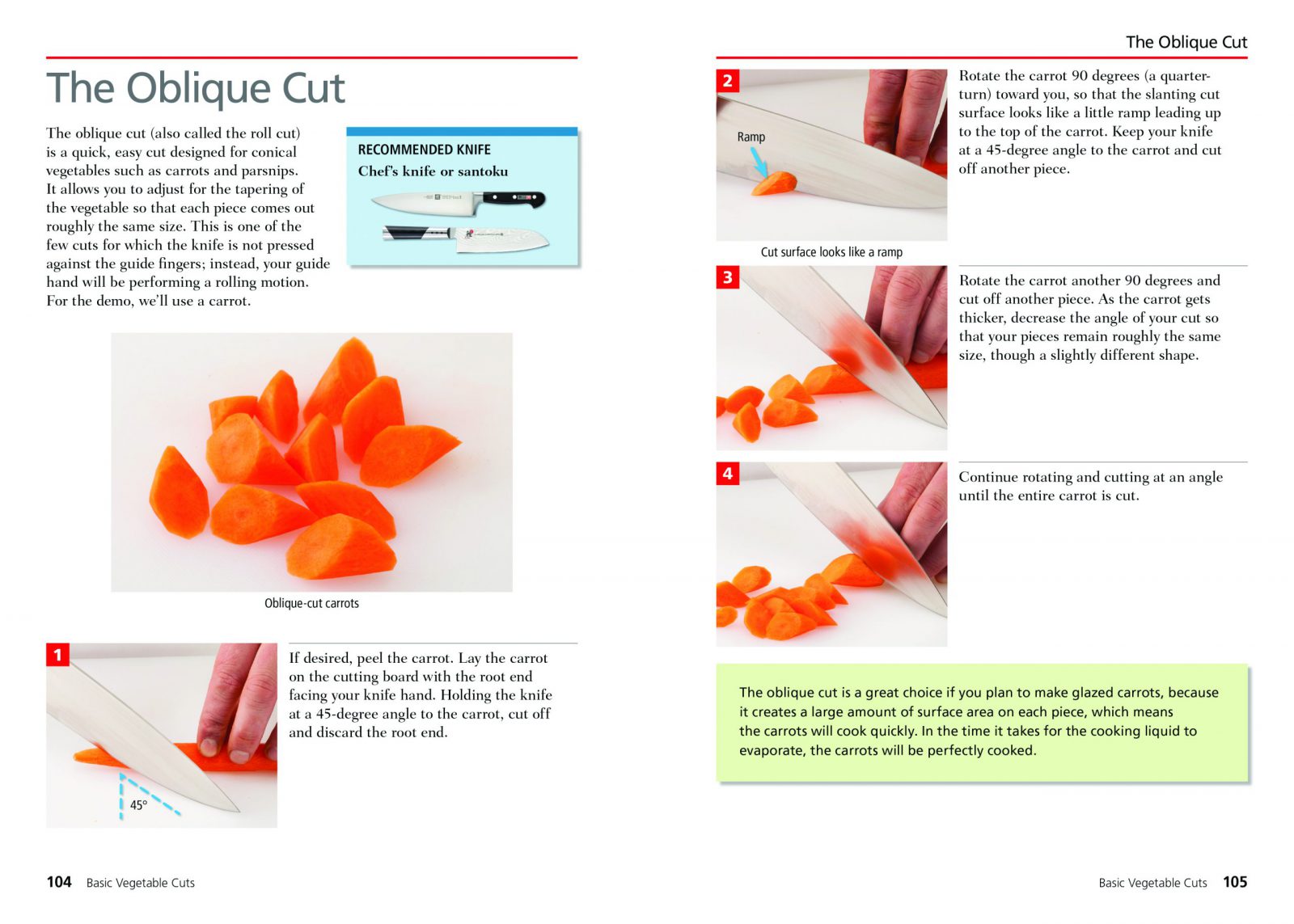 The Oblique Cut

The oblique cut (also called the roll cut) is a quick, easy cut designed for conical vegetables such as carrots and parsnips. It allows you to adjust for the tapering of the vegetable so that each piece comes out roughly the same size. This is one of the few cuts for which the knife is not pressed against the guide fingers; instead, your guide hand will be performing a rolling motion. For the demo, we'll use a carrot.

RECOMMENDED KNIFE
Chef's knife or santoku

Oblique-cut carrots

1

45°

If desired, peel the carrot. Lay the carrot on the cutting board with the root end facing your knife hand. Holding the knife at a 45-degree angle to the carrot, cut off and discard the root end.

104 Basic Vegetable Cuts

The Oblique Cut

2

Ramp

Cut surface looks like a ramp

Rotate the carrot 90 degrees (a quarter-turn) toward you, so that the slanting cut surface looks like a little ramp leading up to the top of the carrot. Keep your knife at a 45-degree angle to the carrot and cut off another piece.

3

Rotate the carrot another 90 degrees and cut off another piece. As the carrot gets thicker, decrease the angle of your cut so that your pieces remain roughly the same size, though a slightly different shape.

4

Continue rotating and cutting at an angle until the entire carrot is cut.

The oblique cut is a great choice if you plan to make glazed carrots, because it creates a large amount of surface area on each piece, which means the carrots will cook quickly. In the time it takes for the cooking liquid to evaporate, the carrots will be perfectly cooked.

Basic Vegetable Cuts 105