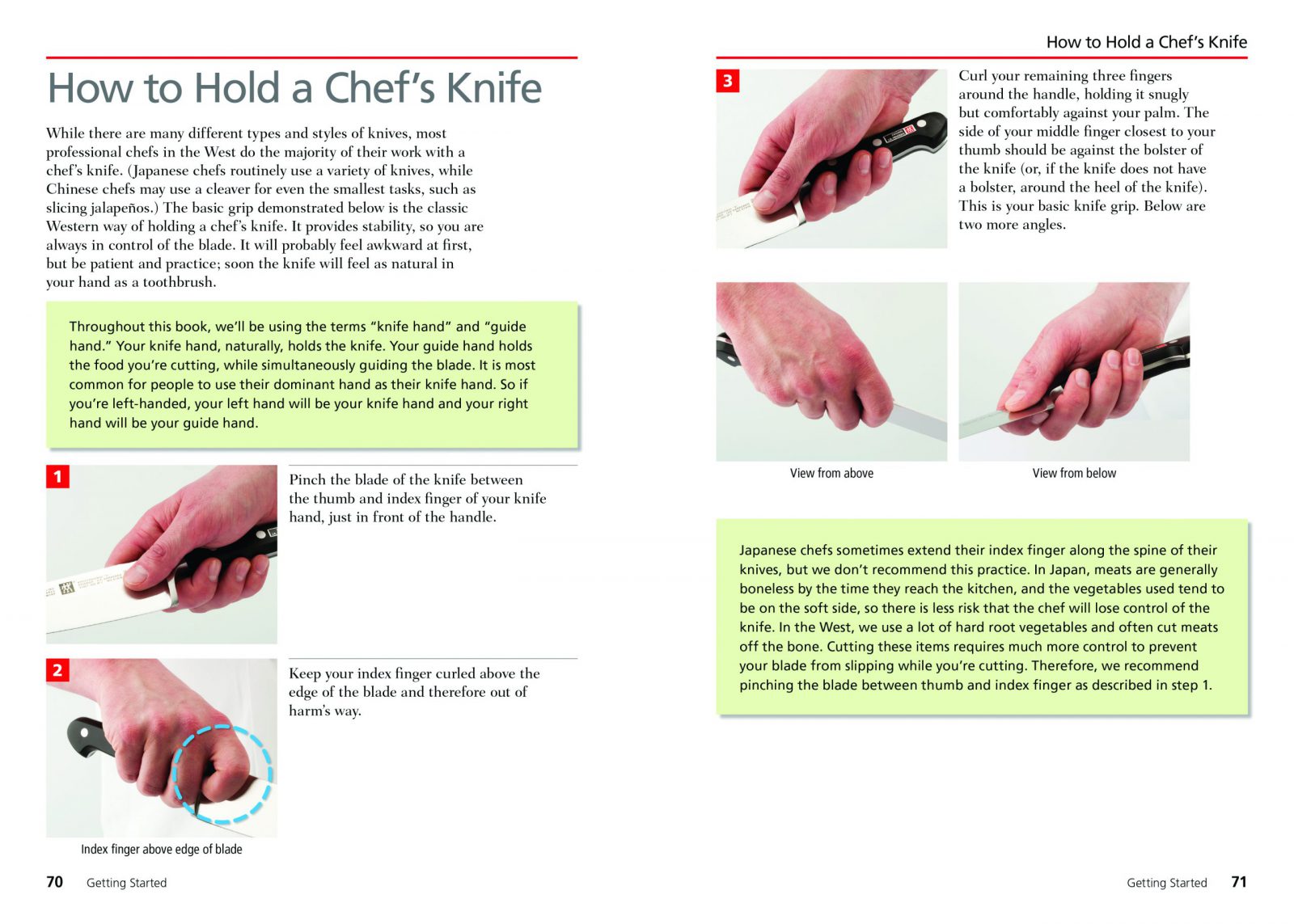 How to Hold a Chef's Knife

While there are many different types and styles of knives, most professional chefs in the West do the majority of their work with a chef's knife. (Japanese chefs routinely use a variety of knives, while Chinese chefs may use a cleaver for even the smallest tasks, such as slicing jalapeños.) The basic grip demonstrated below is the classic Western way of holding a chef's knife. It provides stability, so you are always in control of the blade. It will probably feel awkward at first, but be patient and practice; soon the knife will feel as natural in your hand as a toothbrush.

Throughout this book, we'll be using the terms "knife hand" and "guide hand." Your knife hand, naturally, holds the knife. Your guide hand holds the food you're cutting, while simultaneously guiding the blade. It is most common for people to use their dominant hand as their knife hand. So if you're left-handed, your left hand will be your knife hand and your right hand will be your guide hand.

1

Pinch the blade of the knife between the thumb and index finger of your knife hand, just in front of the handle.

2

Keep your index finger curled above the edge of the blade and therefore out of harm's way.

Index finger above edge of blade

70 Getting Started

How to Hold a Chef's Knife

3

Curl your remaining three fingers around the handle, holding it snugly but comfortably against your palm. The side of your middle finger closest to your thumb should be against the bolster of the knife (or, if the knife does not have a bolster, around the heel of the knife). This is your basic knife grip. Below are two more angles.

View from above

View from below

Japanese chefs sometimes extend their index finger along the spine of their knives, but we don't recommend this practice. In Japan, meats are generally boneless by the time they reach the kitchen, and the vegetables used tend to be on the soft side, so there is less risk that the chef will lose control of the knife. In the West, we use a lot of hard root vegetables and often cut meats off the bone. Cutting these items requires much more control to prevent your blade from slipping while you're cutting. Therefore, we recommend pinching the blade between thumb and index finger as described in step 1.

Getting Started 71