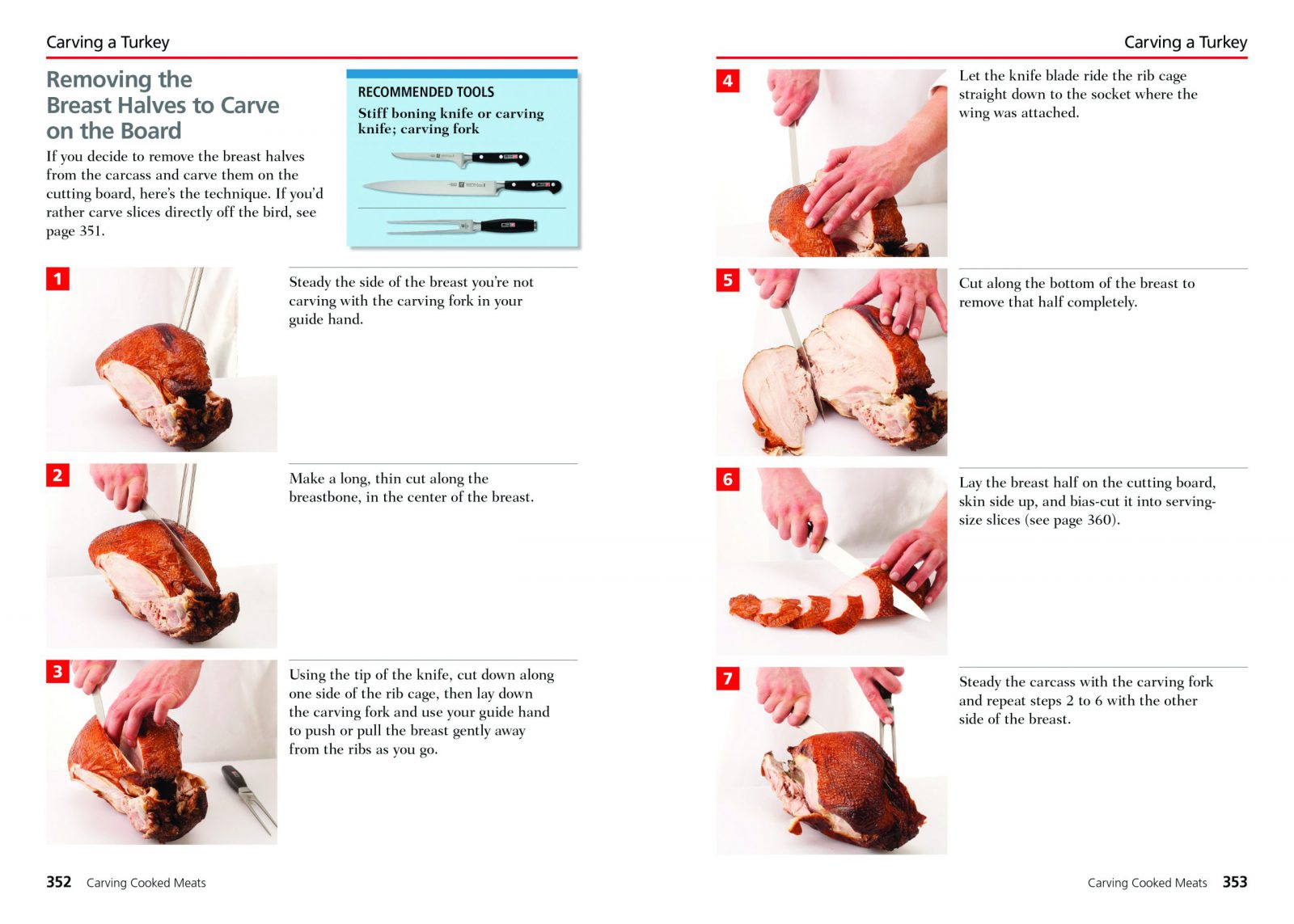 Carving a Turkey

Removing the Breast Halves to Carve on the Board

If you decide to remove the breast halves from the carcass and carve them on the cutting board, here's the technique. If you'd rather carve slices directly off the bird, see page 351.

RECOMMENDED TOOLS

Stiff boning knife or carving knife; carving fork

1

Steady the side of the breast you're not carving with the carving fork in your guide hand.

2

Make a long, thin cut along the breastbone, in the center of the breast.

3

Using the tip of the knife, cut down along one side of the rib cage, then lay down the carving fork and use your guide hand to push or pull the breast gently away from the ribs as you go.

352 Carving Cooked Meats

Carving a Turkey

4

Let the knife blade ride the rib cage straight down to the socket where the wing was attached.

5

Cut along the bottom of the breast to remove that half completely.

6

Lay the breast half on the cutting board, skin side up, and bias-cut it into serving-size slices (see page 360).

7

Steady the carcass with the carving fork and repeat steps 2 to 6 with the other side of the breast.

Carving Cooked Meats 353