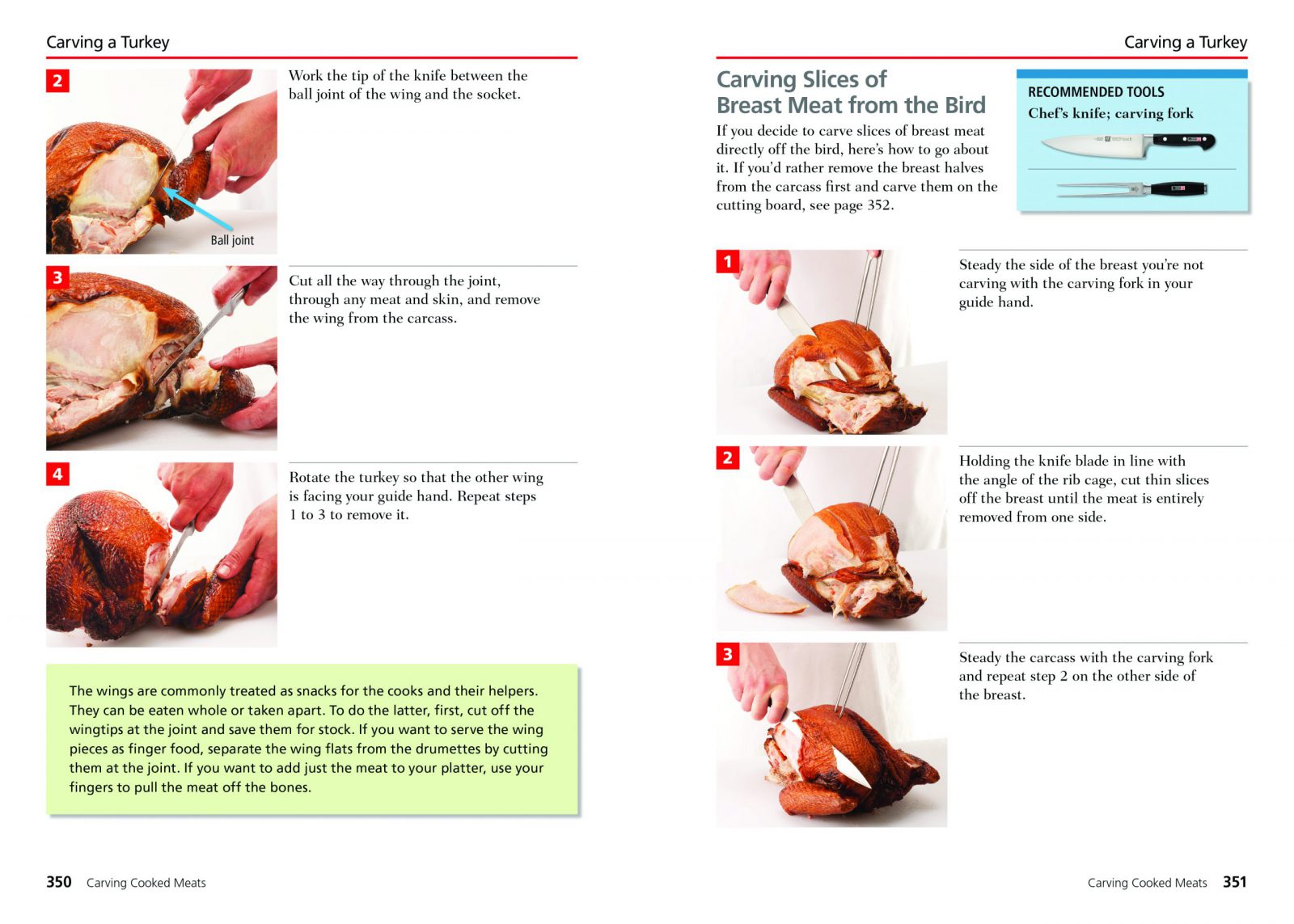 Carving a Turkey

2

Ball joint

Work the tip of the knife between the ball joint of the wing and the socket.

3

Cut all the way through the joint, through any meat and skin, and remove the wing from the carcass.

4

Rotate the turkey so that the other wing is facing your guide hand. Repeat steps 1 to 3 to remove it.

The wings are commonly treated as snacks for the cooks and their helpers. They can be eaten whole or taken apart. To do the latter, first, cut off the wingtips at the joint and save them for stock. If you want to serve the wing pieces as finger food, separate the wing flats from the drumettes by cutting them at the joint. If you want to add just the meat to your platter, use your fingers to pull the meat off the bones.

350 Carving Cooked Meats

Carving a Turkey

Carving Slices of Breast Meat from the Bird

If you decide to carve slices of breast meat directly off the bird, here's how to go about it. If you'd rather remove the breast halves from the carcass first and carve them on the cutting board, see page 352.

RECOMMENDED TOOLS
Chef's knife; carving fork

1

Steady the side of the breast you're not carving with the carving fork in your guide hand.

2

Holding the knife blade in line with the angle of the rib cage, cut thin slices off the breast until the meat is entirely removed from one side.

3

Steady the carcass with the carving fork and repeat step 2 on the other side of the breast.

Carving Cooked Meats 351