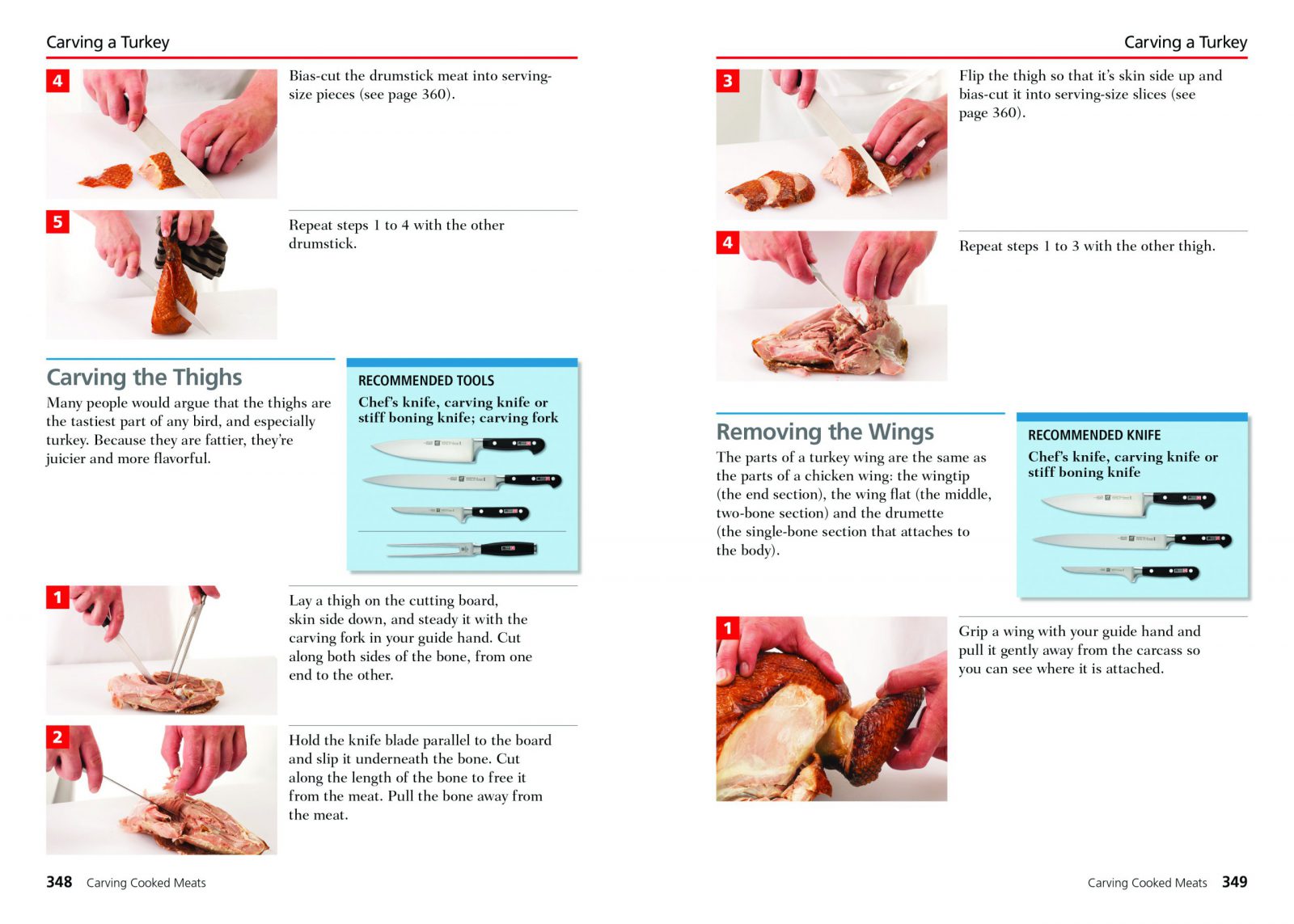 Carving a Turkey

4

Bias-cut the drumstick meat into serving-size pieces (see page 360).

5

Repeat steps 1 to 4 with the other drumstick.

Carving the Thighs

Many people would argue that the thighs are the tastiest part of any bird, and especially turkey. Because they are fattier, they're juicier and more flavorful.

RECOMMENDED TOOLS

Chef's knife, carving knife or stiff boning knife; carving fork

1

Lay a thigh on the cutting board, skin side down, and steady it with the carving fork in your guide hand. Cut along both sides of the bone, from one end to the other.

2

Hold the knife blade parallel to the board and slip it underneath the bone. Cut along the length of the bone to free it from the meat. Pull the bone away from the meat.

348 Carving Cooked Meats

Carving a Turkey

3

Flip the thigh so that it's skin side up and bias-cut it into serving-size slices (see page 360).

4

Repeat steps 1 to 3 with the other thigh.

Removing the Wings

The parts of a turkey wing are the same as the parts of a chicken wing: the wingtip (the end section), the wing flat (the middle, two-bone section) and the drumette (the single-bone section that attaches to the body).

RECOMMENDED KNIFE

Chef's knife, carving knife or stiff boning knife

1

Grip a wing with your guide hand and pull it gently away from the carcass so you can see where it is attached.

Carving Cooked Meats 349