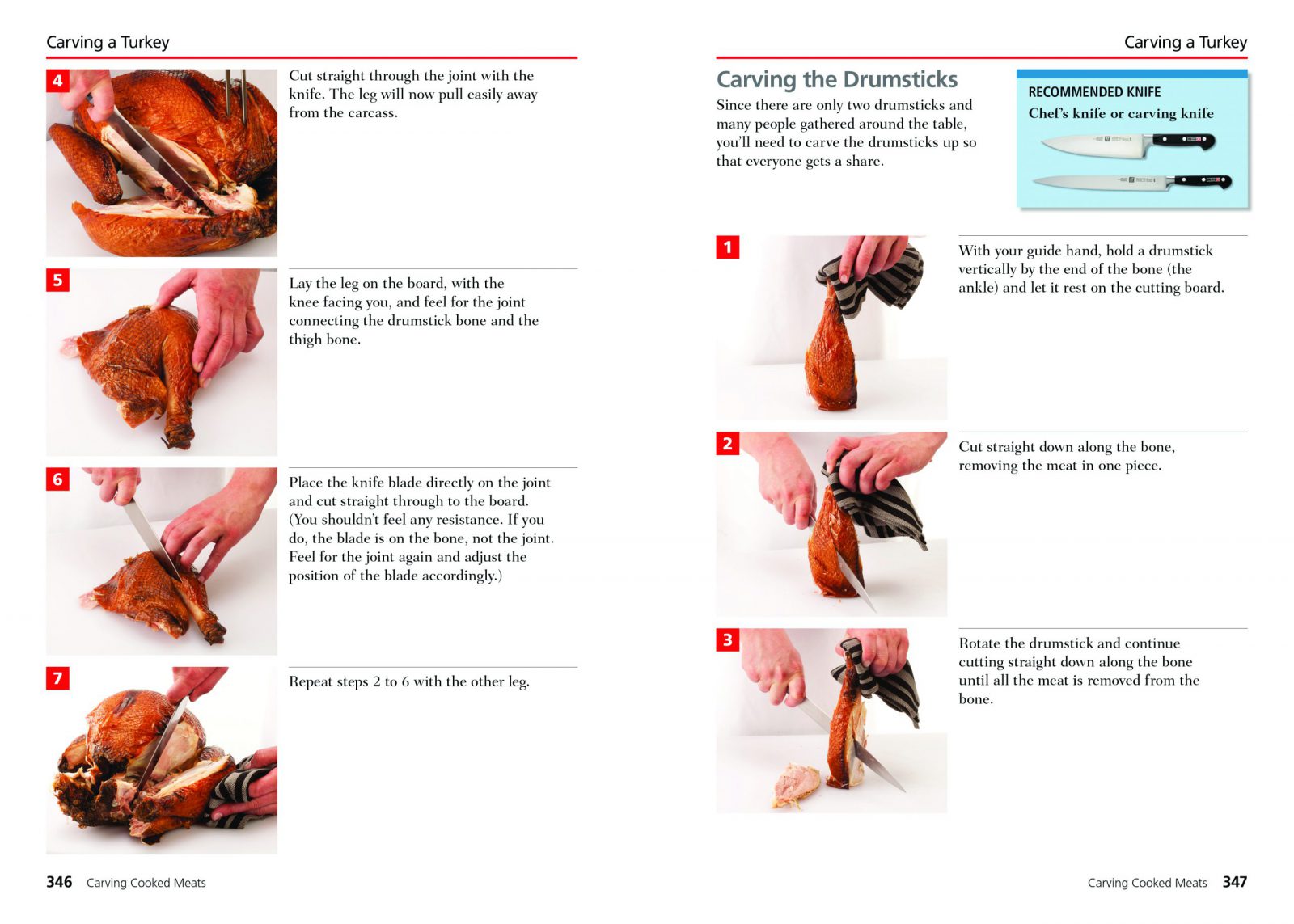 Carving a Turkey

4

Cut straight through the joint with the knife. The leg will now pull easily away from the carcass.

5

Lay the leg on the board, with the knee facing you, and feel for the joint connecting the drumstick bone and the thigh bone.

6

Place the knife blade directly on the joint and cut straight through to the board. (You shouldn't feel any resistance. If you do, the blade is on the bone, not the joint. Feel for the joint again and adjust the position of the blade accordingly.)

7

Repeat steps 2 to 6 with the other leg.

346 Carving Cooked Meats

Carving a Turkey

Carving the Drumsticks

Since there are only two drumsticks and many people gathered around the table, you'll need to carve the drumsticks up so that everyone gets a share.

RECOMMENDED KNIFE

Chef's knife or carving knife

1

With your guide hand, hold a drumstick vertically by the end of the bone (the ankle) and let it rest on the cutting board.

2

Cut straight down along the bone, removing the meat in one piece.

3

Rotate the drumstick and continue cutting straight down along the bone until all the meat is removed from the bone.

Carving Cooked Meats 347