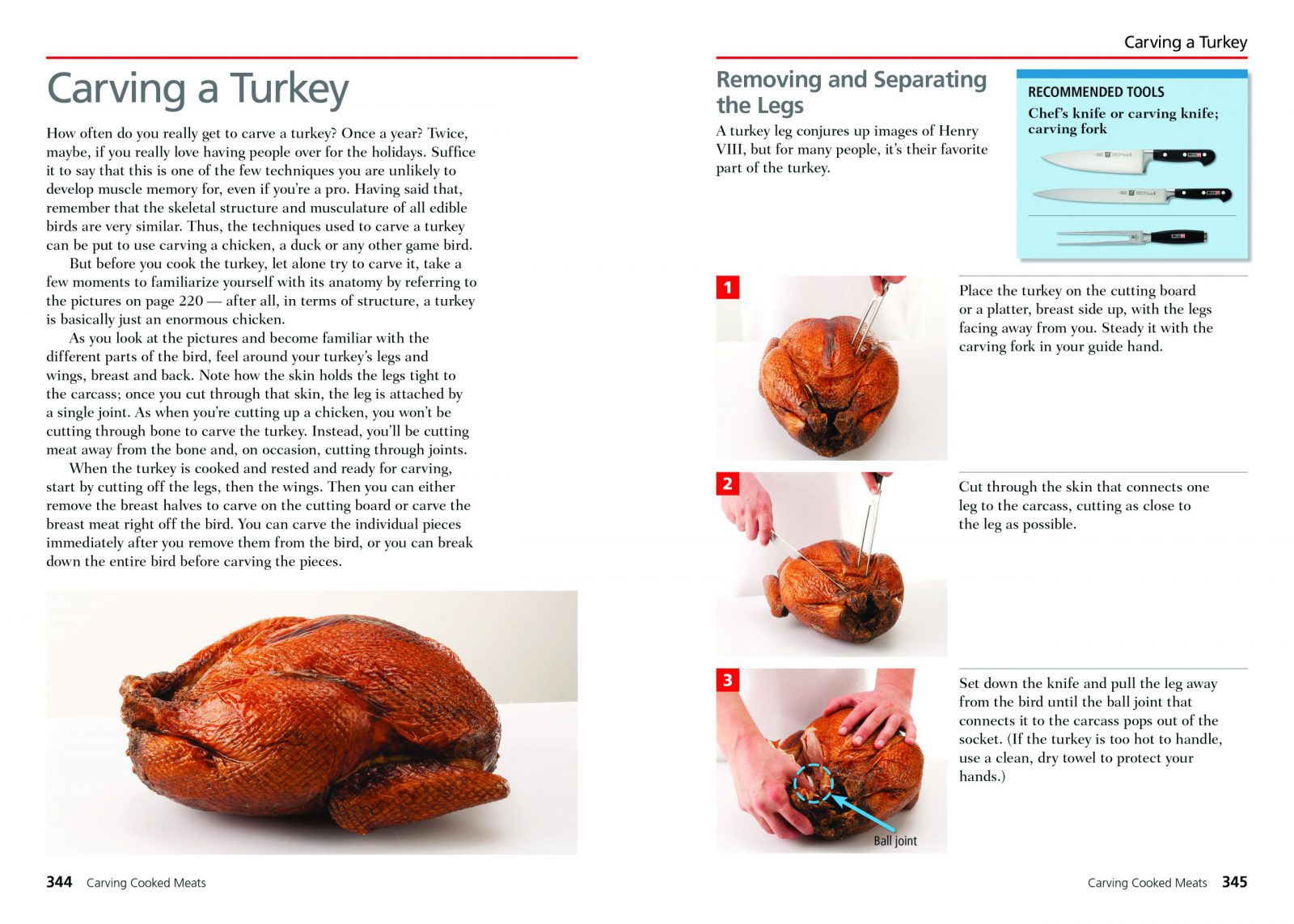 Carving a Turkey

How often do you really get to carve a turkey? Once a year? Twice, maybe, if you really love having people over for the holidays. Suffice it to say that this is one of the few techniques you are unlikely to develop muscle memory for, even if you're a pro. Having said that, remember that the skeletal structure and musculature of all edible birds are very similar. Thus, the techniques used to carve a turkey can be put to use carving a chicken, a duck or any other game bird.

But before you cook the turkey, let alone try to carve it, take a few moments to familiarize yourself with its anatomy by referring to the pictures on page 220 — after all, in terms of structure, a turkey is basically just an enormous chicken.

As you look at the pictures and become familiar with the different parts of the bird, feel around your turkey's legs and wings, breast and back. Note how the skin holds the legs tight to the carcass; once you cut through that skin, the leg is attached by a single joint. As when you're cutting up a chicken, you won't be cutting through bone to carve the turkey. Instead, you'll be cutting meat away from the bone and, on occasion, cutting through joints.

When the turkey is cooked and rested and ready for carving, start by cutting off the legs, then the wings. Then you can either remove the breast halves to carve on the cutting board or carve the breast meat right off the bird. You can carve the individual pieces immediately after you remove them from the bird, or you can break down the entire bird before carving the pieces.

344 Carving Cooked Meats

Carving a Turkey

Removing and Separating the Legs

A turkey leg conjures up images of Henry VIII, but for many people, it's their favorite part of the turkey.

RECOMMENDED TOOLS

Chef's knife or carving knife; carving fork

1

Place the turkey on the cutting board or a platter, breast side up, with the legs facing away from you. Steady it with the carving fork in your guide hand.

2

Cut through the skin that connects one leg to the carcass, cutting as close to the leg as possible.

3

Ball joint

Set down the knife and pull the leg away from the bird until the ball joint that connects it to the carcass pops out of the socket. (If the turkey is too hot to handle, use a clean, dry towel to protect your hands.)

Carving Cooked Meats 345