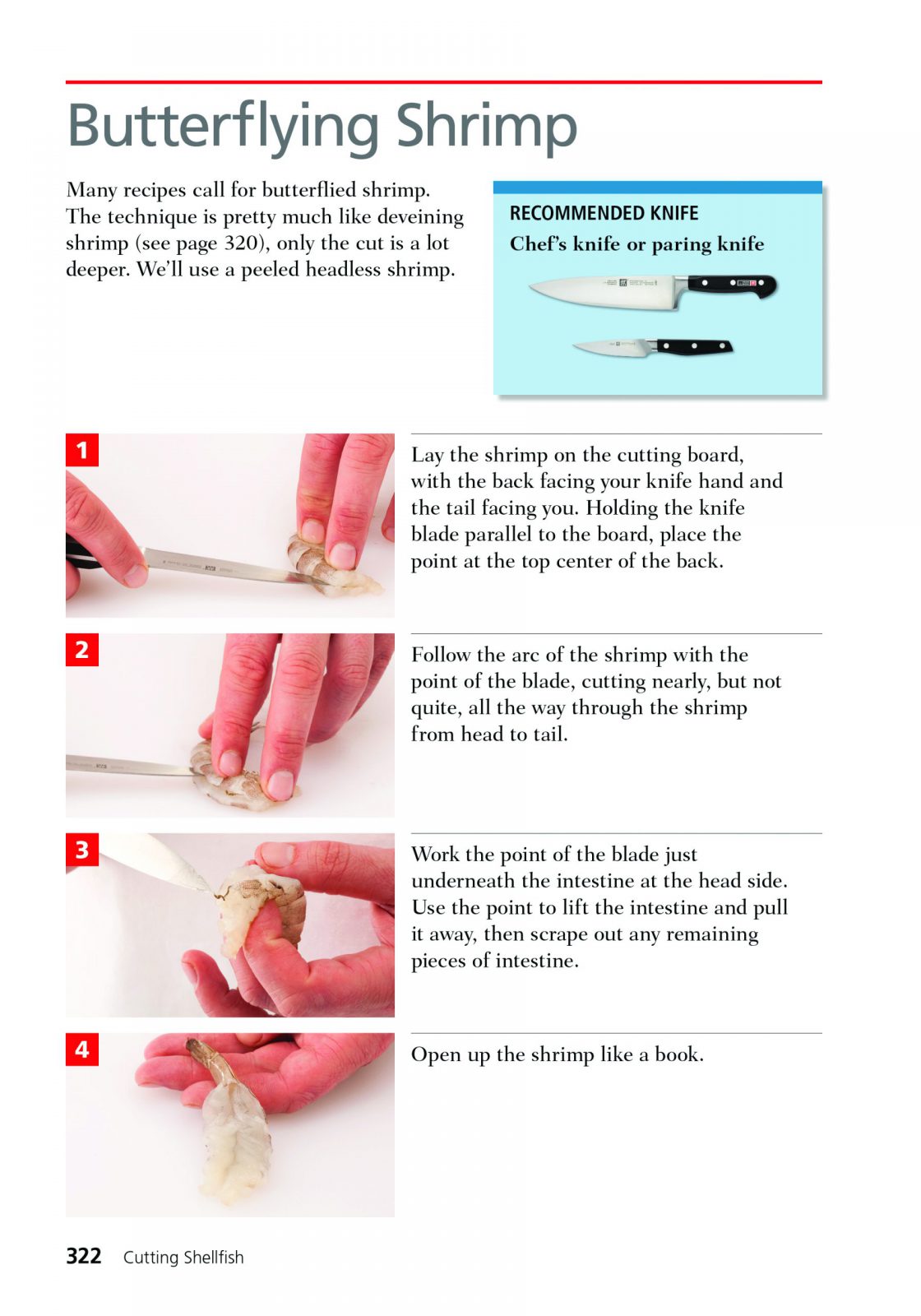 Butterflying Shrimp

Many recipes call for butterflied shrimp. The technique is pretty much like deveining shrimp (see page 320), only the cut is a lot deeper. We'll use a peeled headless shrimp.

RECOMMENDED KNIFE
Chef's knife or paring knife

1

Lay the shrimp on the cutting board, with the back facing your knife hand and the tail facing you. Holding the knife blade parallel to the board, place the point at the top center of the back.

2

Follow the arc of the shrimp with the point of the blade, cutting nearly, but not quite, all the way through the shrimp from head to tail.

3

Work the point of the blade just underneath the intestine at the head side. Use the point to lift the intestine and pull it away, then scrape out any remaining pieces of intestine.

4

Open up the shrimp like a book.

322 Cutting Shellfish