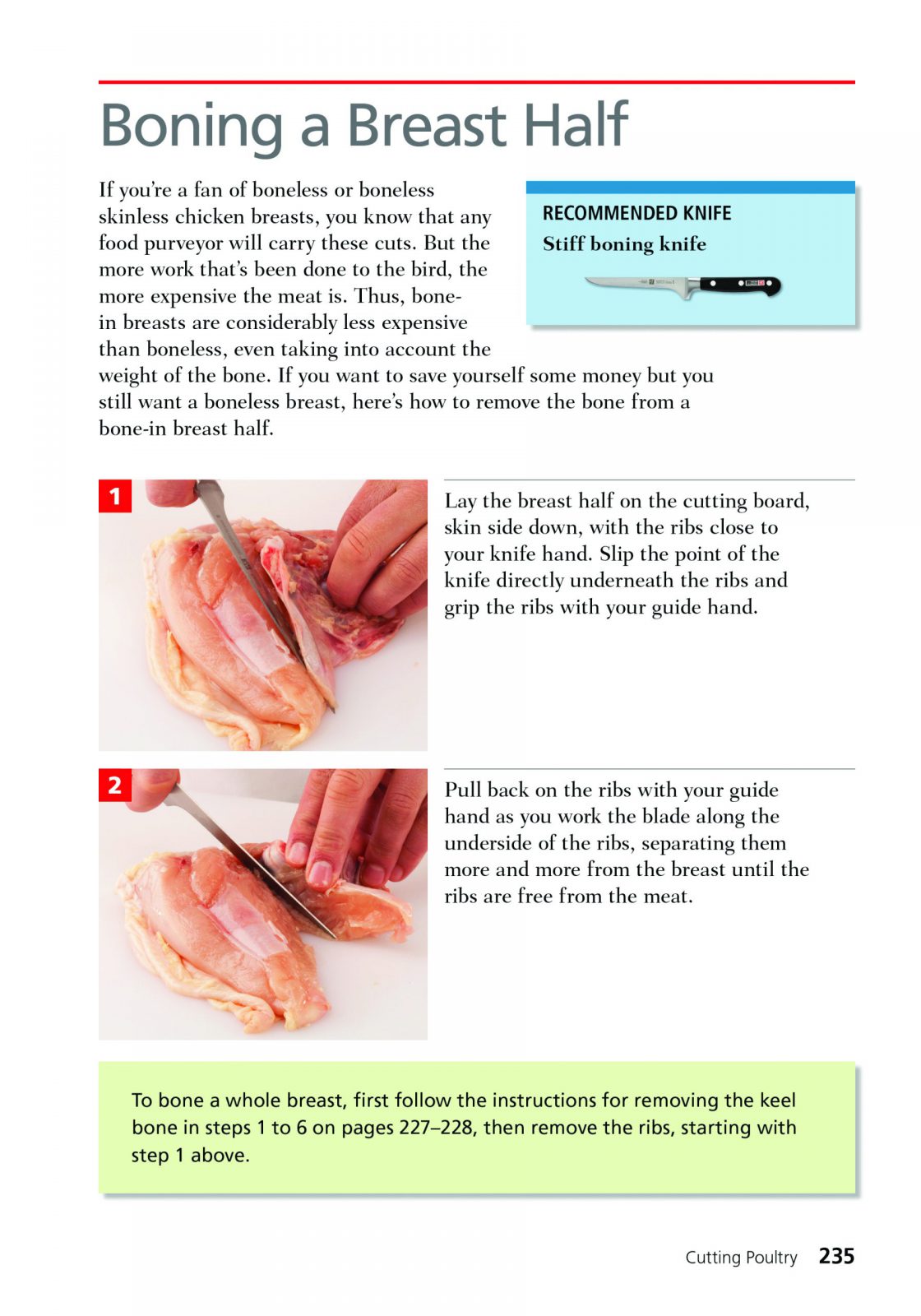 Boning a Breast Half

If you're a fan of boneless or boneless skinless chicken breasts, you know that any food purveyor will carry these cuts. But the more work that's been done to the bird, the more expensive the meat is. Thus, bone-in breasts are considerably less expensive than boneless, even taking into account the weight of the bone. If you want to save yourself some money but you still want a boneless breast, here's how to remove the bone from a bone-in breast half.

RECOMMENDED KNIFE
Stiff boning knife

1

Lay the breast half on the cutting board, skin side down, with the ribs close to your knife hand. Slip the point of the knife directly underneath the ribs and grip the ribs with your guide hand.

2

Pull back on the ribs with your guide hand as you work the blade along the underside of the ribs, separating them more and more from the breast until the ribs are free from the meat.

To bone a whole breast, first follow the instructions for removing the keel bone in steps 1 to 6 on pages 227–228, then remove the ribs, starting with step 1 above.

Cutting Poultry 235